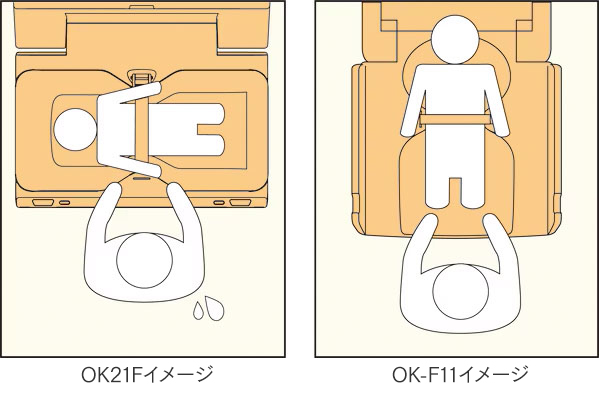 OK21Fイメージ

OK-F11イメージ